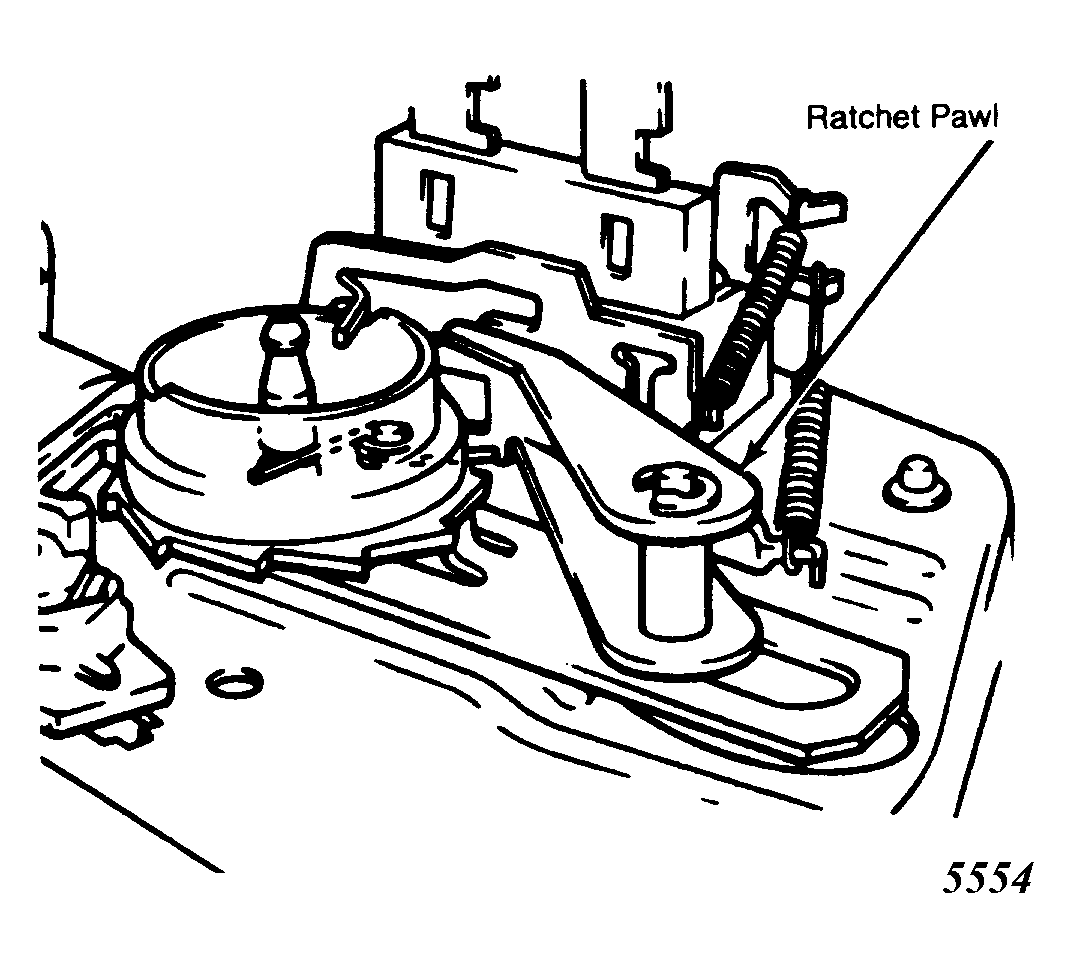 Ratchet Pawl

5554