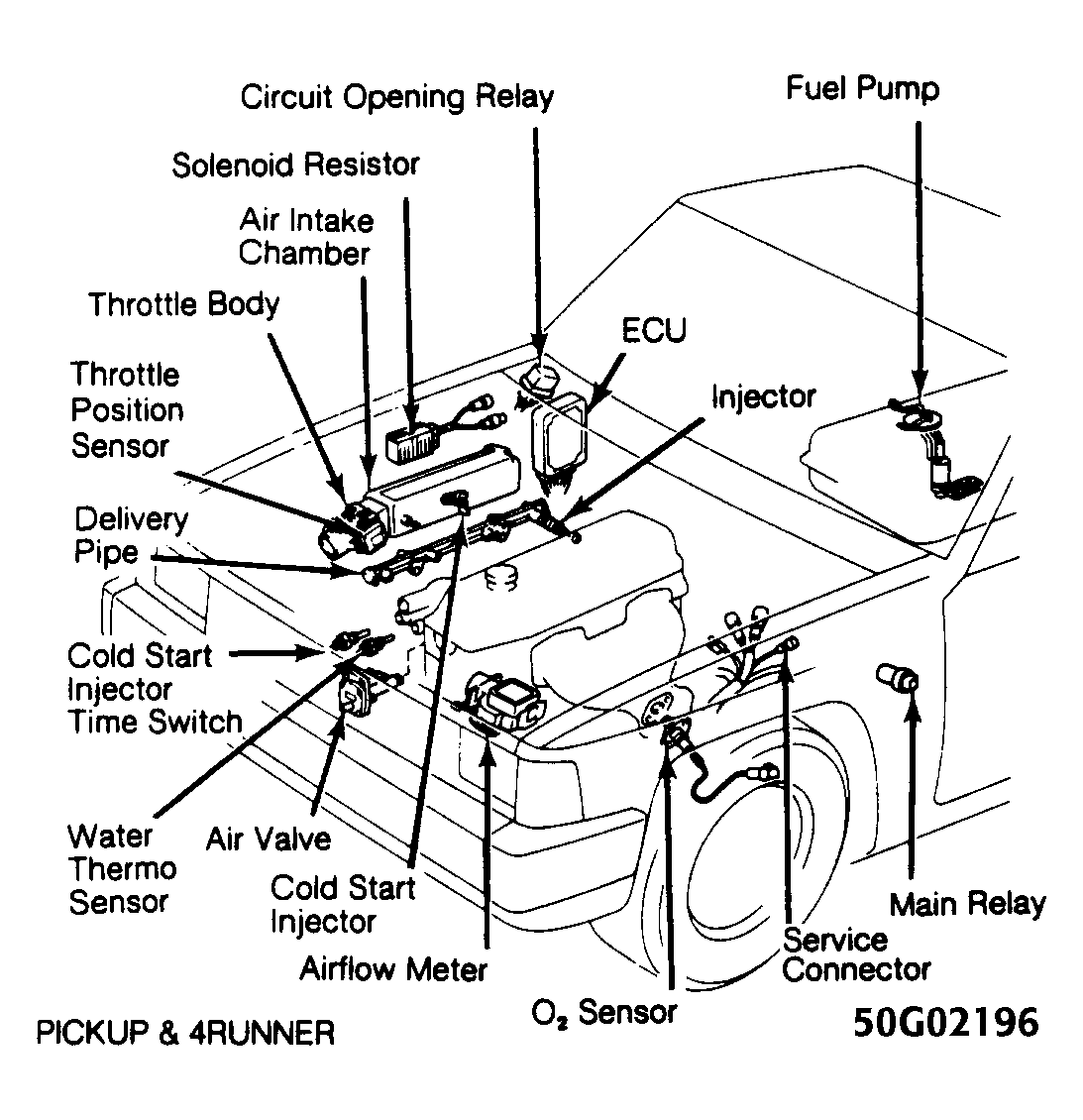 Circuit Opening Relay

Fuel Pump

Solenoid Resistor

Air Intake Chamber

Throttle Body

ECU

Throttle Position Sensor

Injector

Delivery Pipe

Cold Start Injector Time Switch

Water Thermo Sensor

Air Valve

Cold Start Injector

Airflow Meter

$O_2$ Sensor

Service Connector

Main Relay

PICKUP & 4RUNNER

50G02196