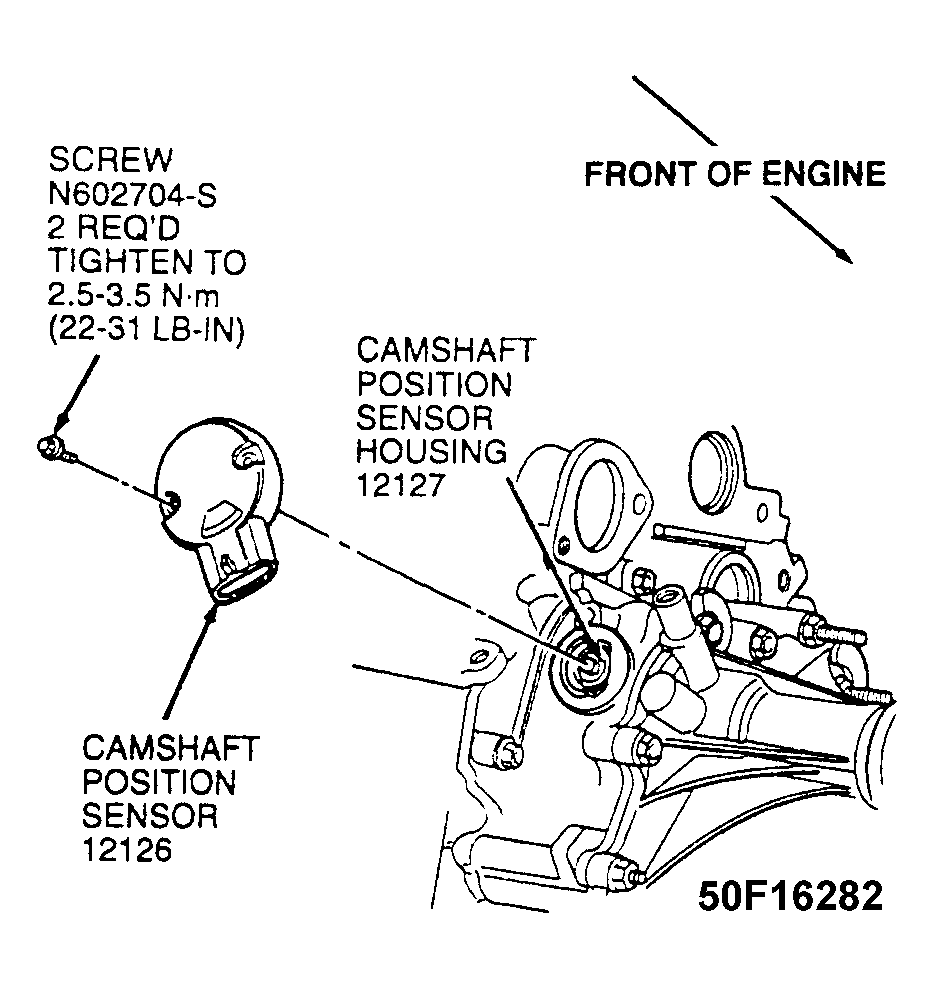 SCREW
N602704-S
2 REQ'D
TIGHTEN TO
2.5-3.5 N·m
(22-31 LB-IN)

FRONT OF ENGINE

CAMSHAFT
POSITION
SENSOR
HOUSING
12127

CAMSHAFT
POSITION
SENSOR
12126

50F16282