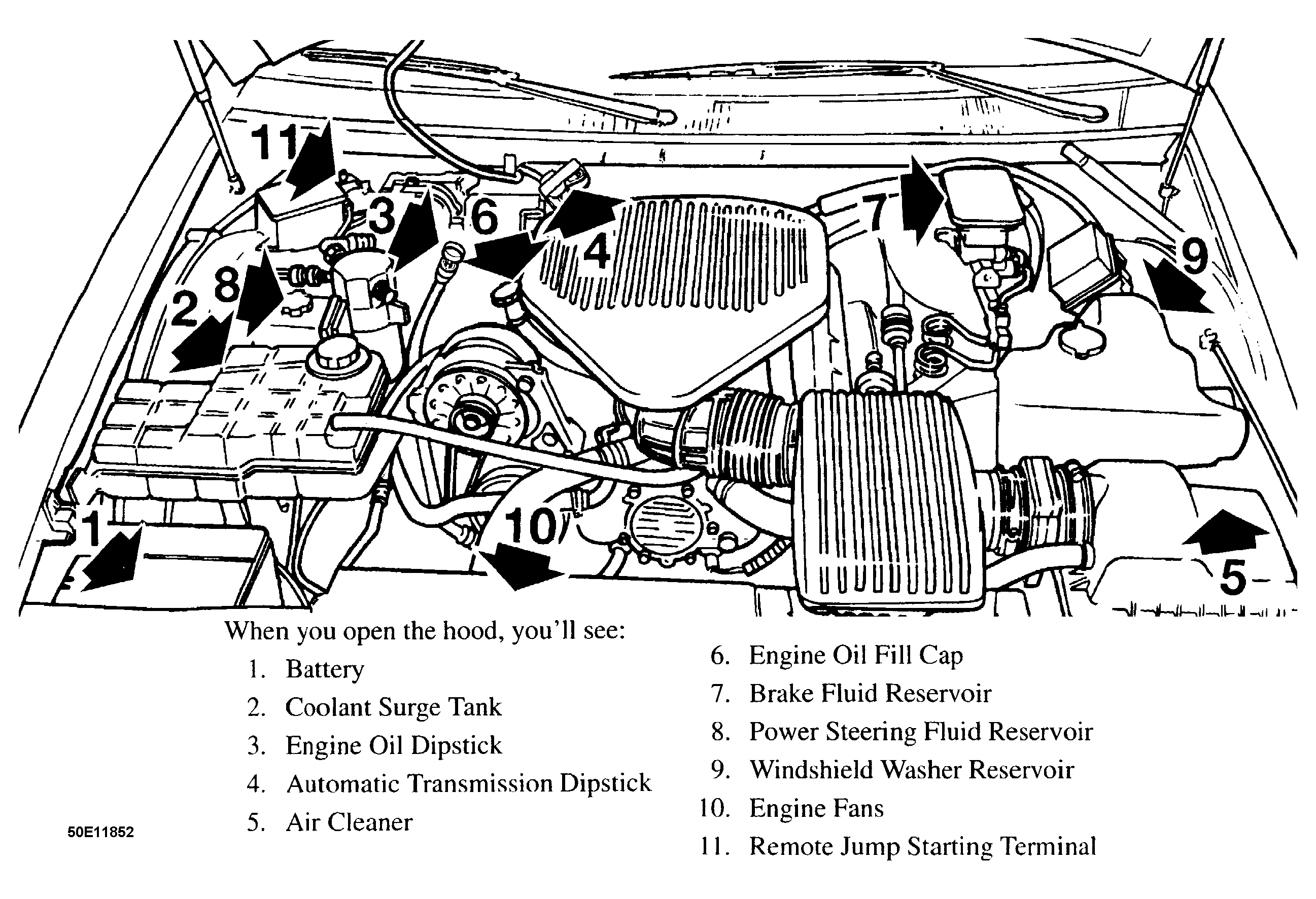 11
3
6
4
7
9
2
8
1
10
5

When you open the hood, you'll see:

1. Battery
2. Coolant Surge Tank
3. Engine Oil Dipstick
4. Automatic Transmission Dipstick
5. Air Cleaner

6. Engine Oil Fill Cap
7. Brake Fluid Reservoir
8. Power Steering Fluid Reservoir
9. Windshield Washer Reservoir
10. Engine Fans
11. Remote Jump Starting Terminal

50E11852