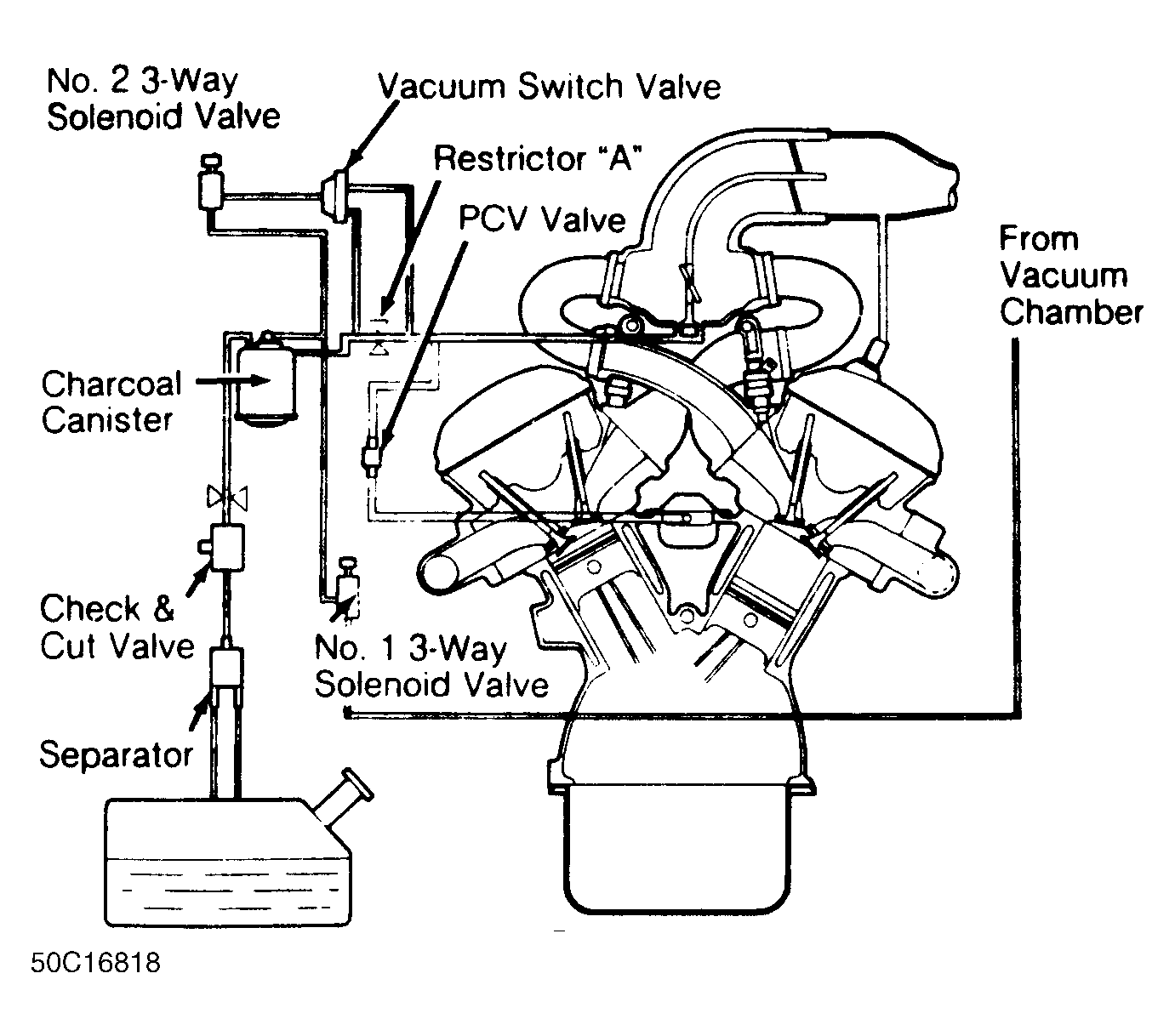 No. 2 3-Way Solenoid Valve

Vacuum Switch Valve

Restrictor "A"

PCV Valve

From Vacuum Chamber

Charcoal Canister

Check & Cut Valve

No. 1 3-Way Solenoid Valve

Separator

50C16818