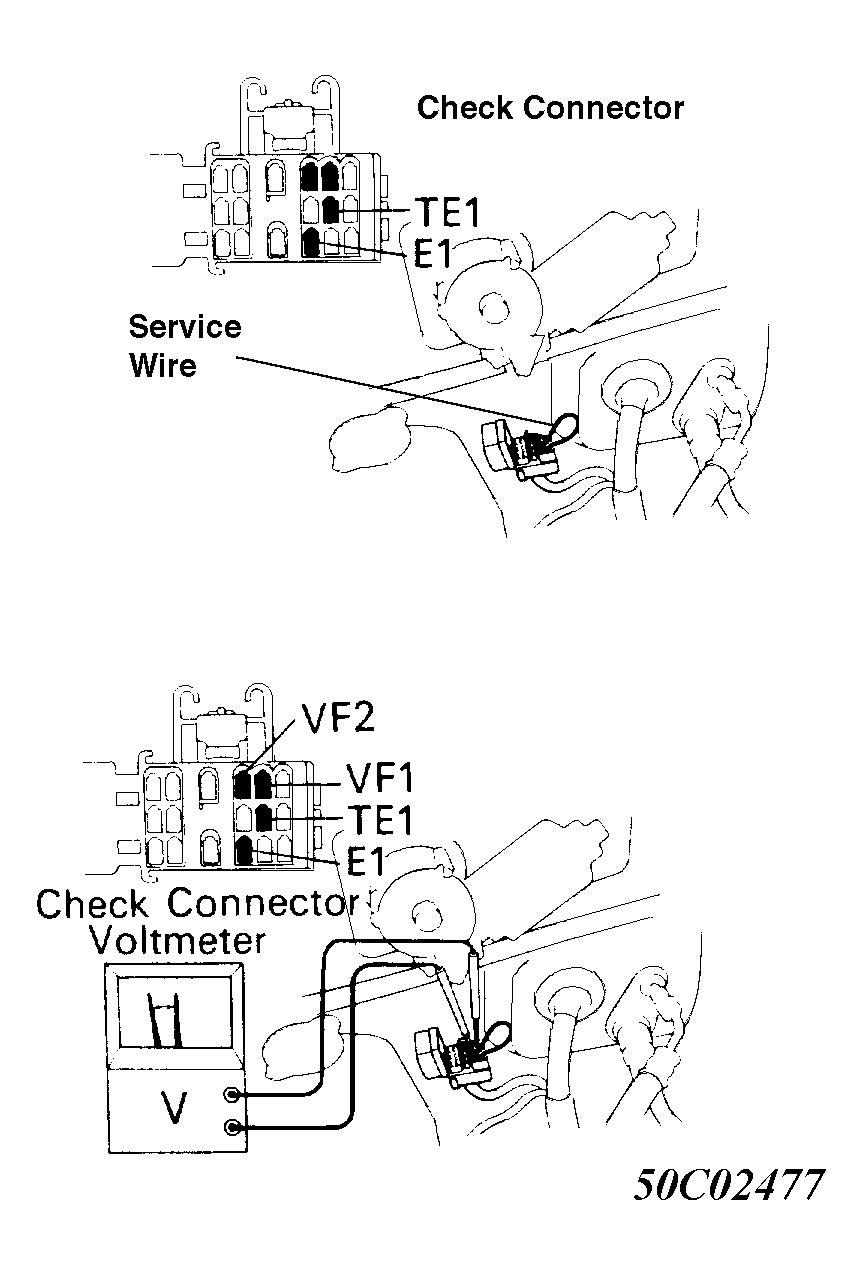 Check Connector

TE1

E1

Service Wire

VF2

VF1

TE1

E1

Check Connector

Voltmeter

V

50C02477