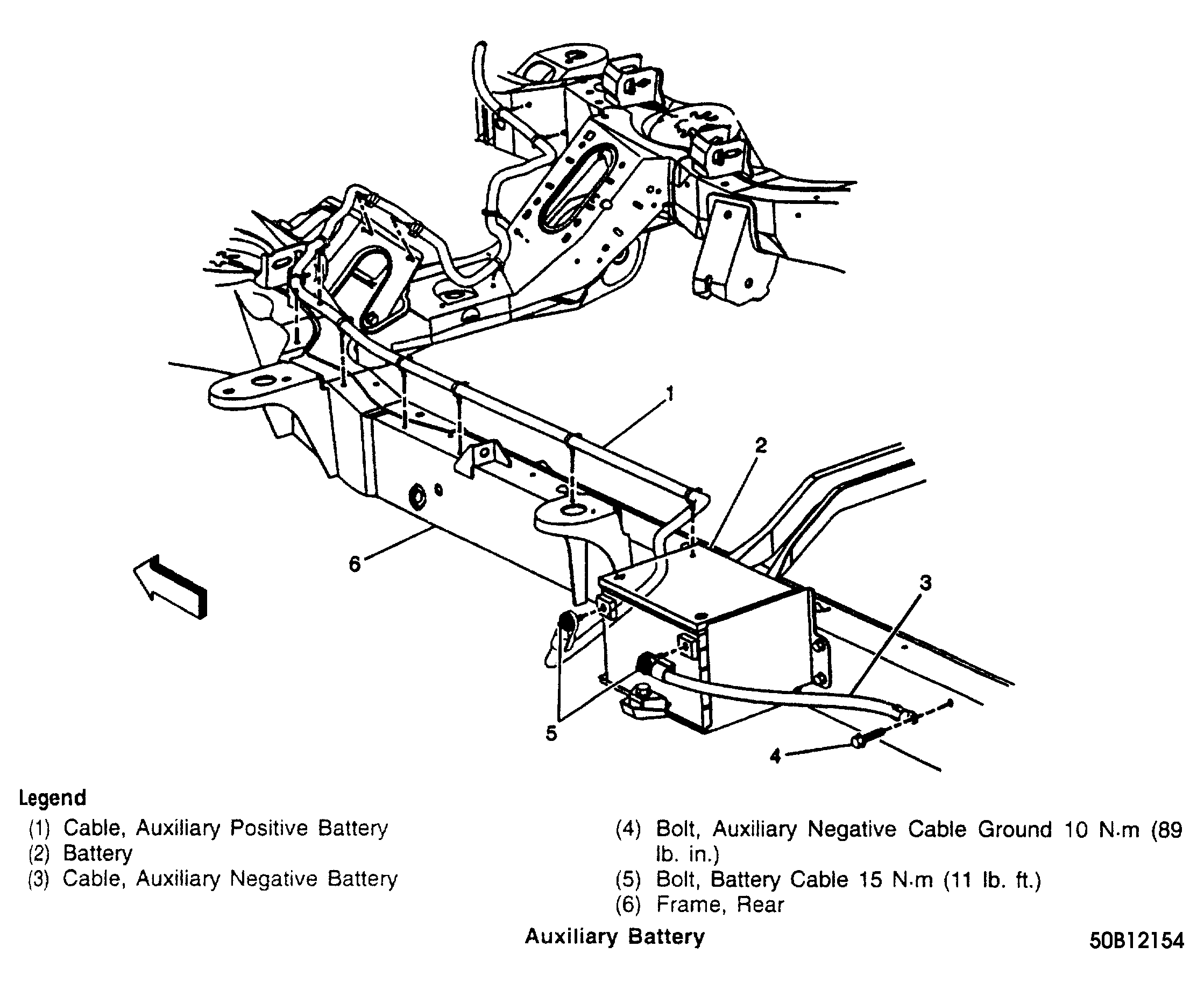 1
2
6
3
5
4

Legend

(1) Cable, Auxiliary Positive Battery
(2) Battery
(3) Cable, Auxiliary Negative Battery

(4) Bolt, Auxiliary Negative Cable Ground 10 N·m (89 lb. in.)
(5) Bolt, Battery Cable 15 N·m (11 lb. ft.)
(6) Frame, Rear

Auxiliary Battery

50B12154