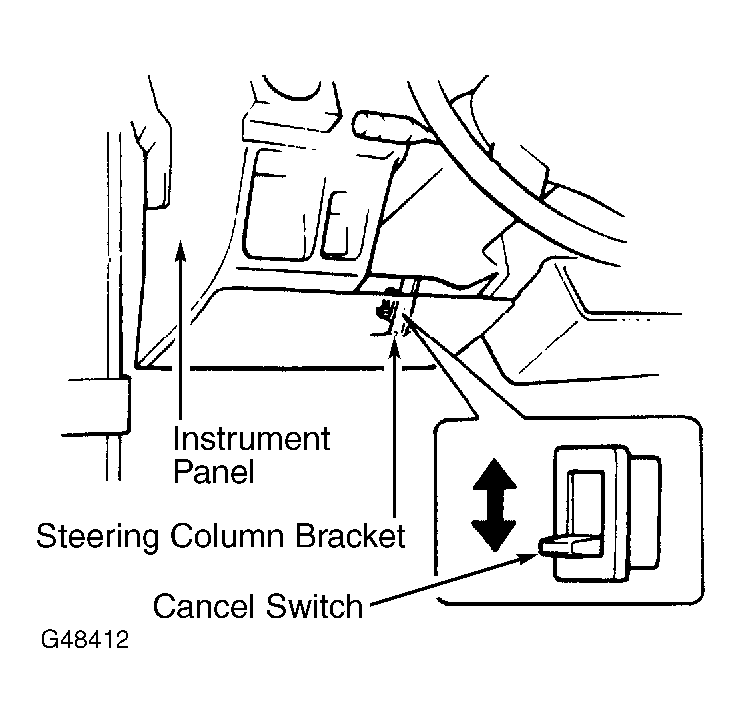 Instrument Panel

Steering Column Bracket

Cancel Switch

G48412