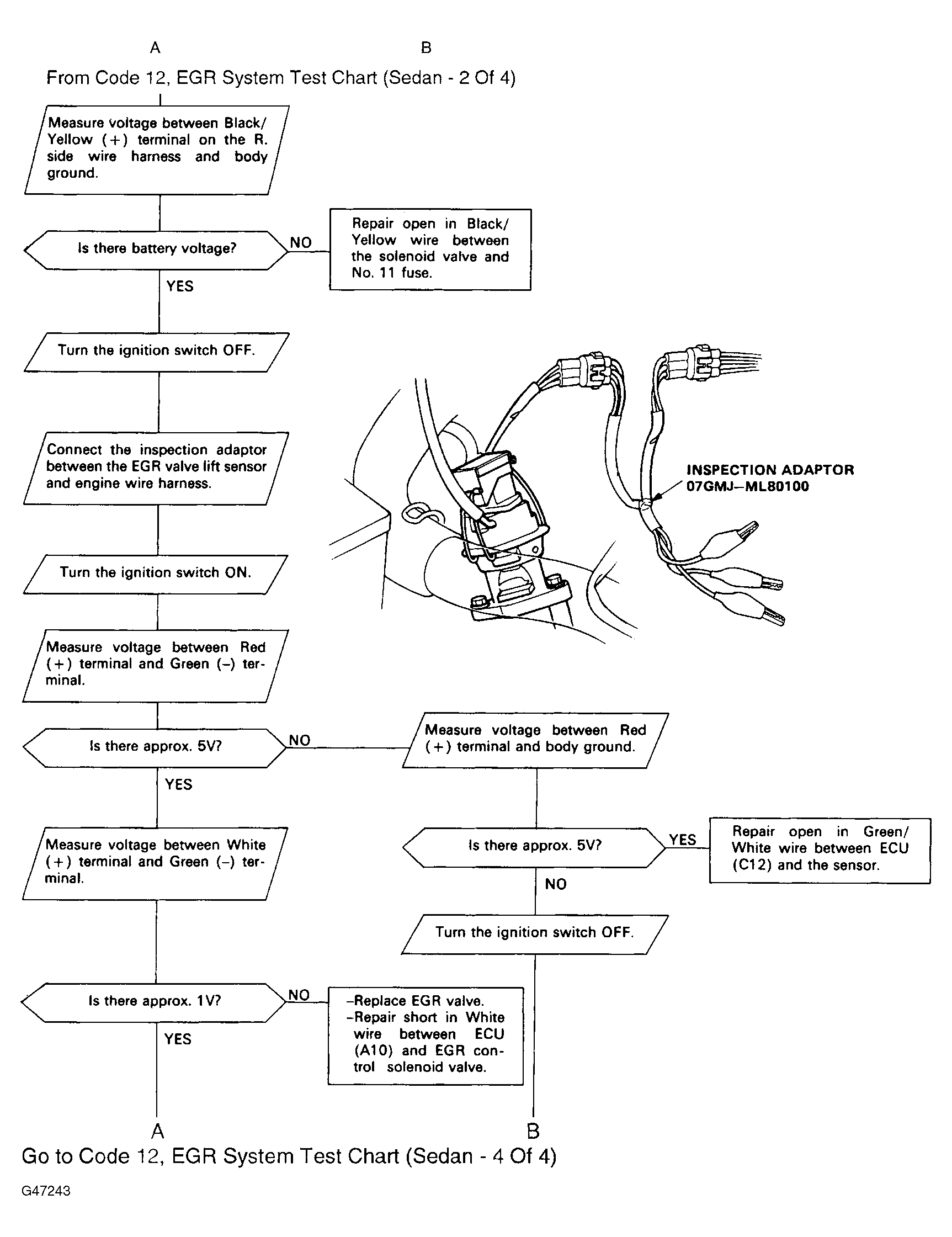 A B

From Code 12, EGR System Test Chart (Sedan - 2 Of 4)

Measure voltage between Black/Yellow (+) terminal on the R. side wire harness and body ground.

Is there battery voltage?

NO

Repair open in Black/Yellow wire between the solenoid valve and No. 11 fuse.

YES

Turn the ignition switch OFF.

Connect the inspection adaptor between the EGR valve lift sensor and engine wire harness.

INSPECTION ADAPTOR 07GMJ–ML80100

Turn the ignition switch ON.

Measure voltage between Red (+) terminal and Green (–) terminal.

Is there approx. 5V?

NO

Measure voltage between Red (+) terminal and body ground.

YES

Measure voltage between White (+) terminal and Green (–) terminal.

Is there approx. 5V?

YES

Repair open in Green/White wire between ECU (C12) and the sensor.

NO

Turn the ignition switch OFF.

Is there approx. 1V?

NO

–Replace EGR valve.
–Repair short in White wire between ECU (A10) and EGR control solenoid valve.

YES

A B

Go to Code 12, EGR System Test Chart (Sedan - 4 Of 4)

G47243