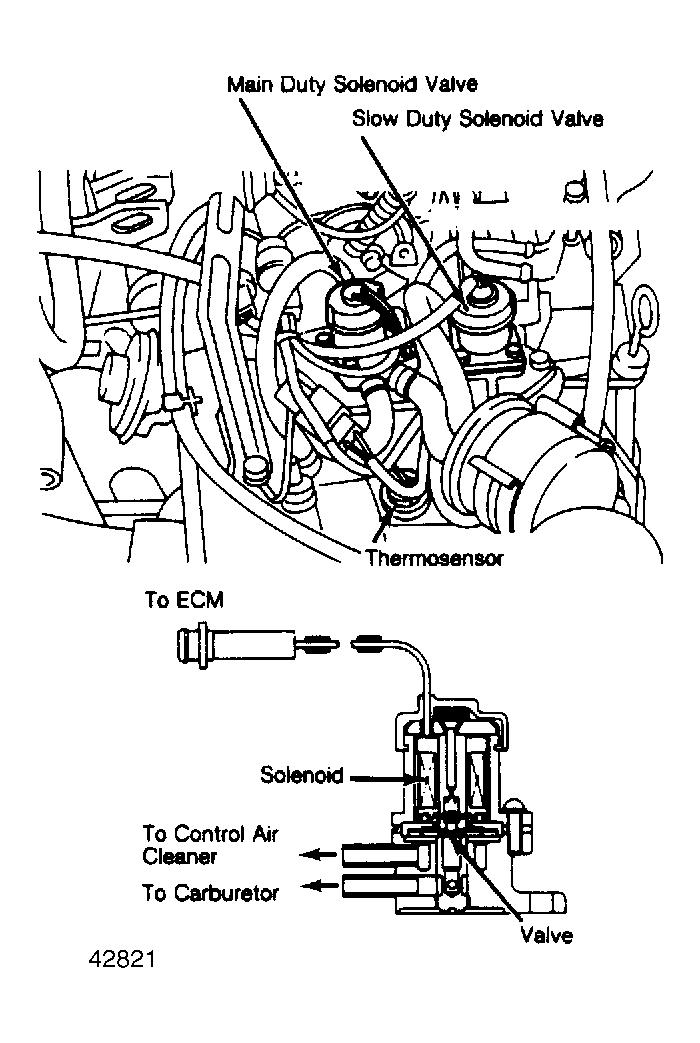 Main Duty Solenoid Valve
Slow Duty Solenoid Valve
Thermosensor
To ECM
Solenoid
To Control Air Cleaner
To Carburetor
Valve
42821