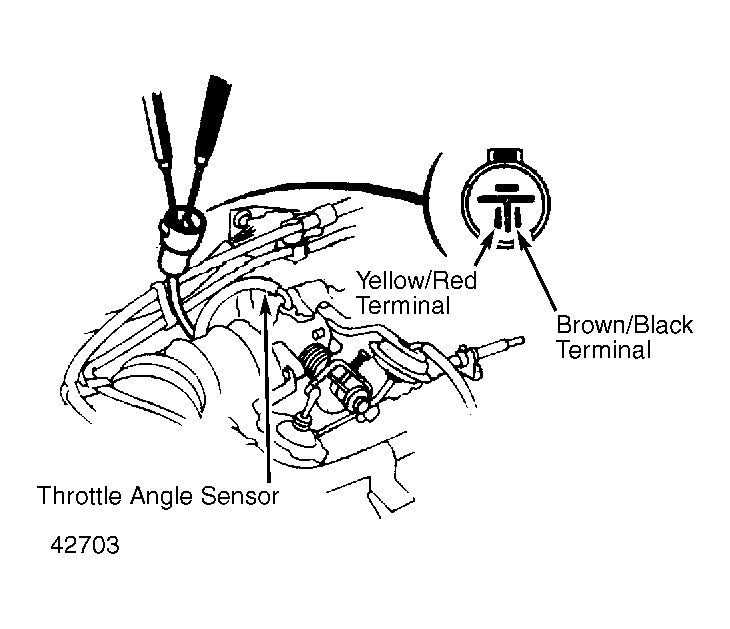 Yellow/Red Terminal

Brown/Black Terminal

Throttle Angle Sensor

42703