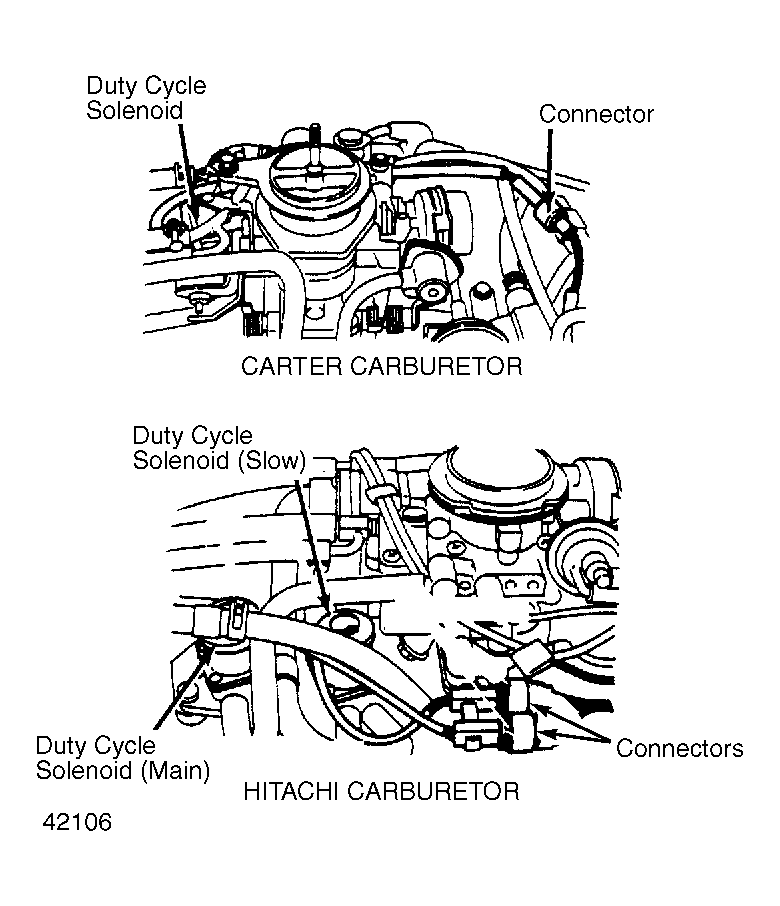 Duty Cycle Solenoid

Connector

CARTER CARBURETOR

Duty Cycle Solenoid (Slow)

Duty Cycle Solenoid (Main)

Connectors

HITACHI CARBURETOR

42106