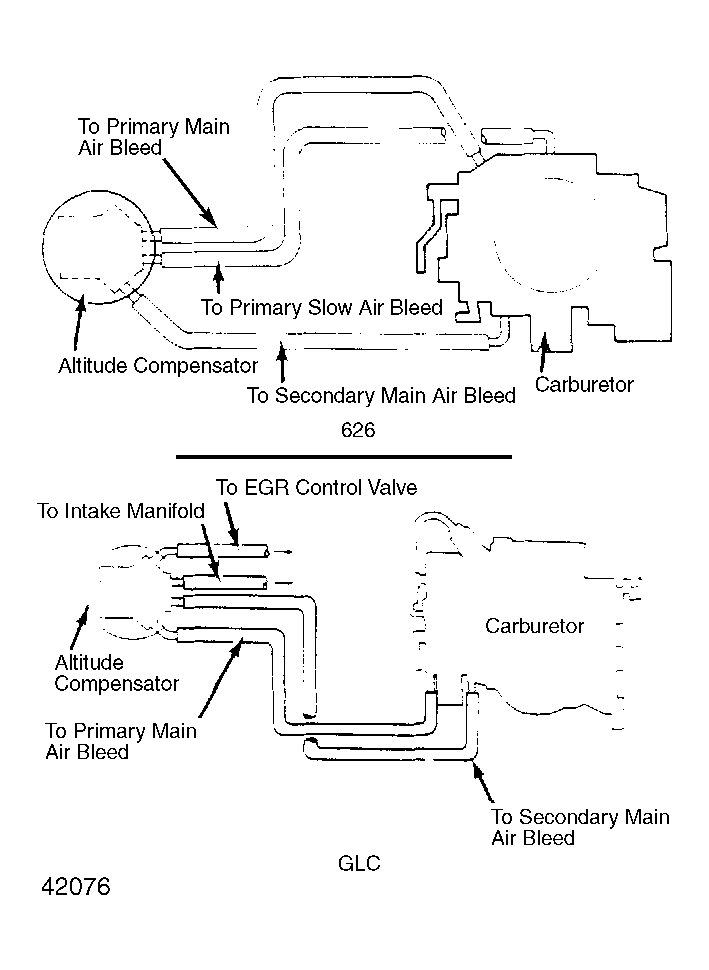 To Primary Main Air Bleed

To Primary Slow Air Bleed

Altitude Compensator

To Secondary Main Air Bleed

Carburetor

626

To EGR Control Valve

To Intake Manifold

Carburetor

Altitude Compensator

To Primary Main Air Bleed

To Secondary Main Air Bleed

GLC

42076