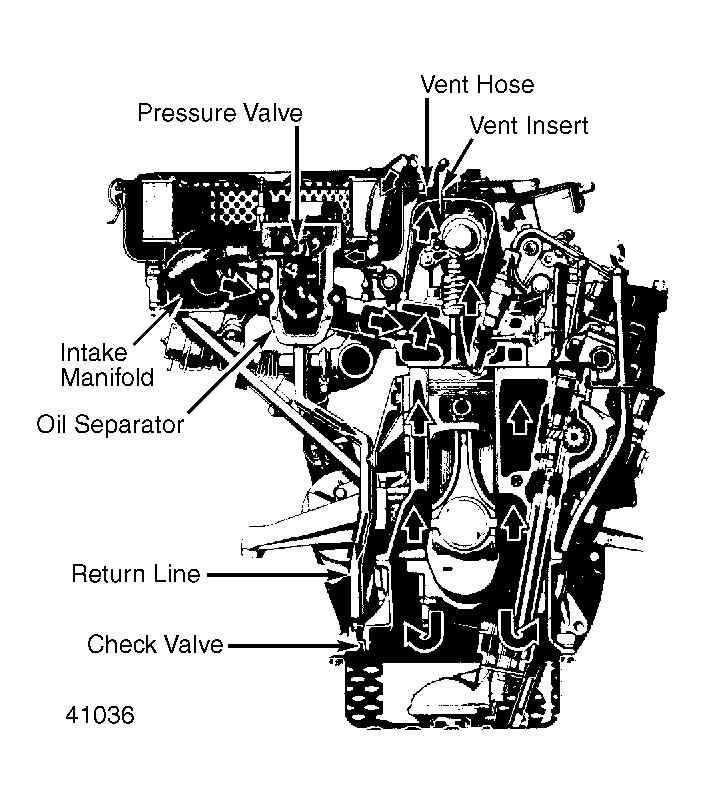 Vent Hose
Pressure Valve
Vent Insert
Intake Manifold
Oil Separator
Return Line
Check Valve
41036