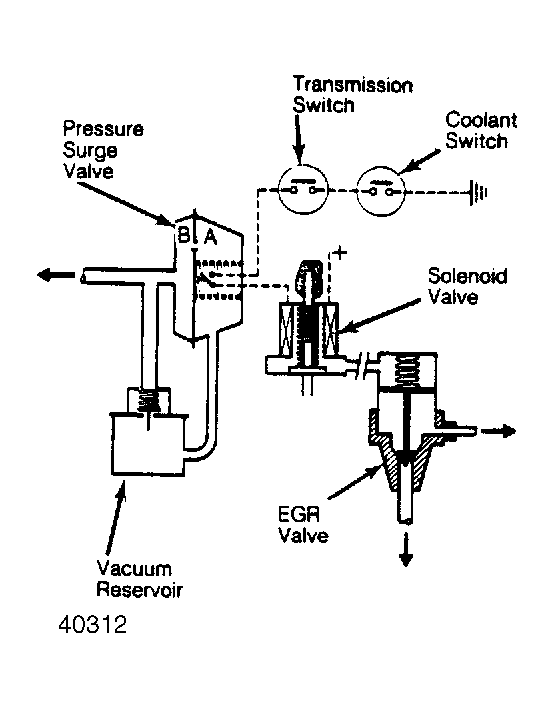 Transmission Switch

Coolant Switch

Pressure Surge Valve

B A

+

Solenoid Valve

EGR Valve

Vacuum Reservoir

40312