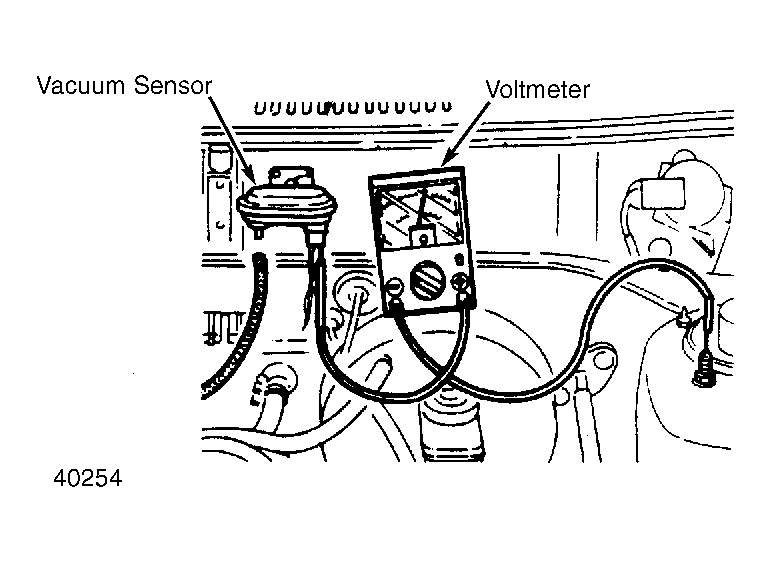 Vacuum Sensor

Voltmeter

40254