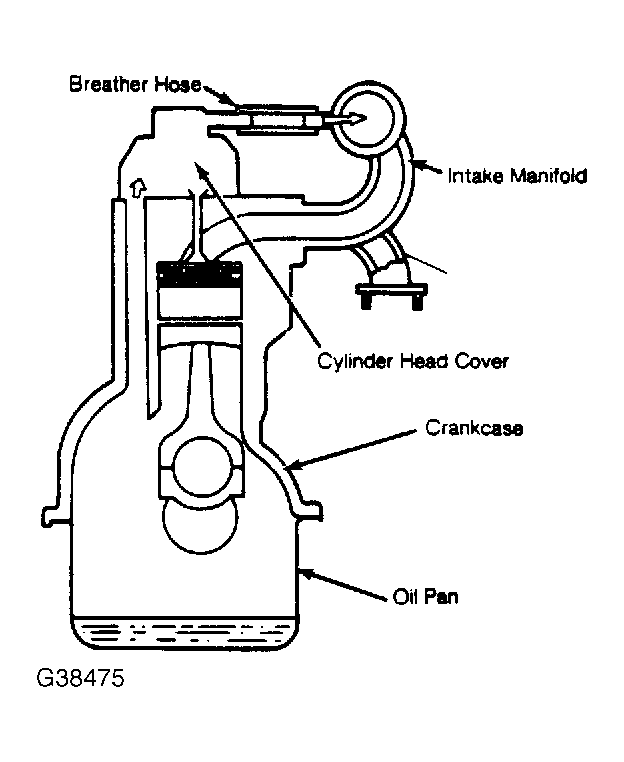 Breather Hose
Intake Manifold
Cylinder Head Cover
Crankcase
Oil Pan
G38475