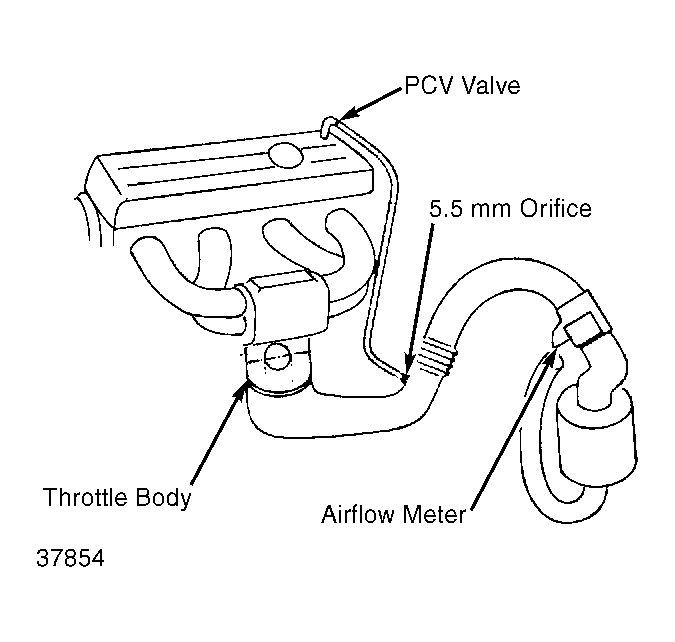 PCV Valve

5.5 mm Orifice

Throttle Body

Airflow Meter

37854