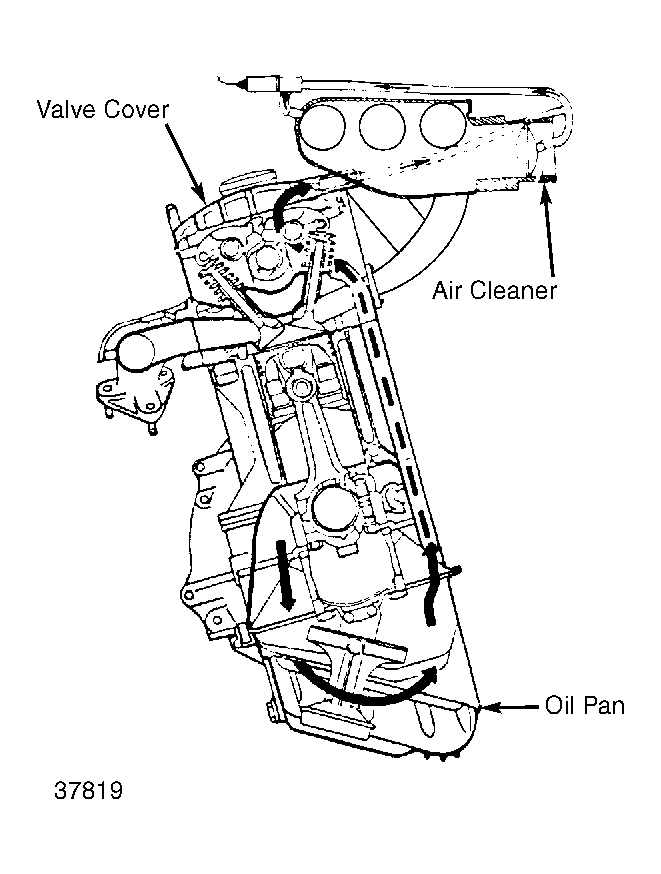 Valve Cover

Air Cleaner

Oil Pan

37819