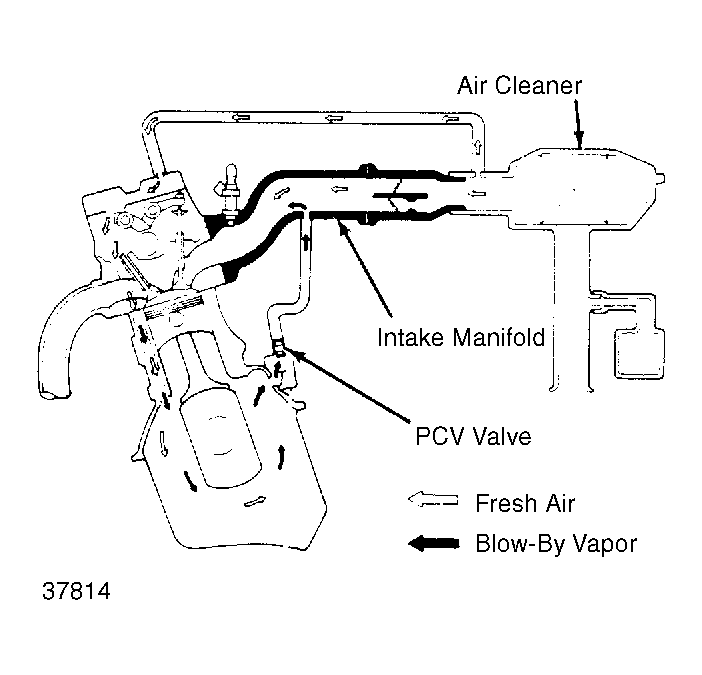 Air Cleaner

Intake Manifold

PCV Valve

Fresh Air

Blow-By Vapor

37814