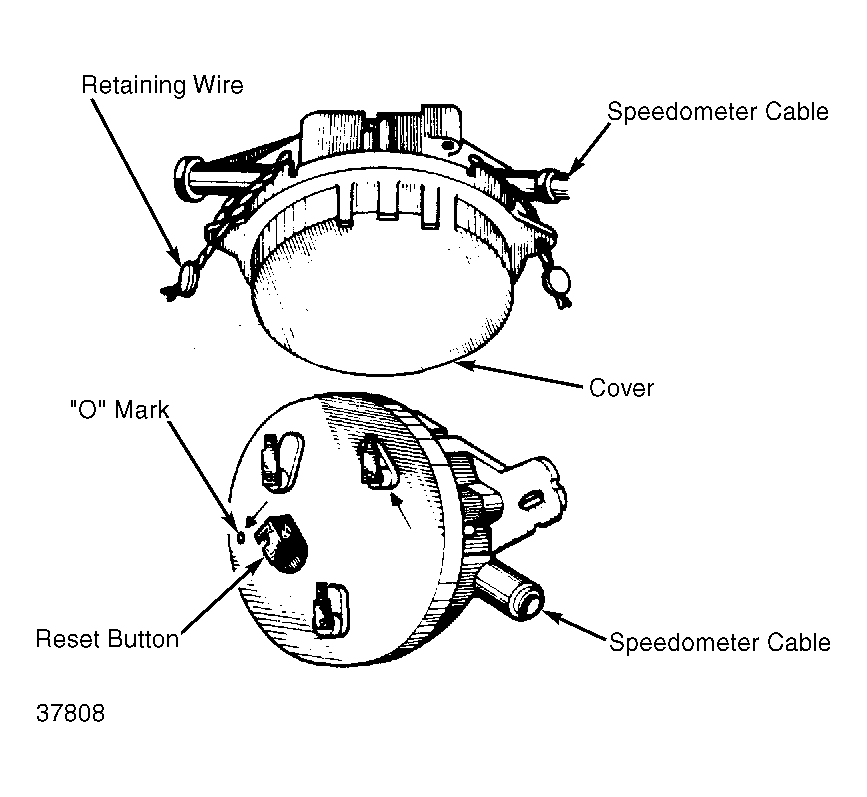 Retaining Wire

Speedometer Cable

Cover

"O" Mark

Reset Button

Speedometer Cable

37808