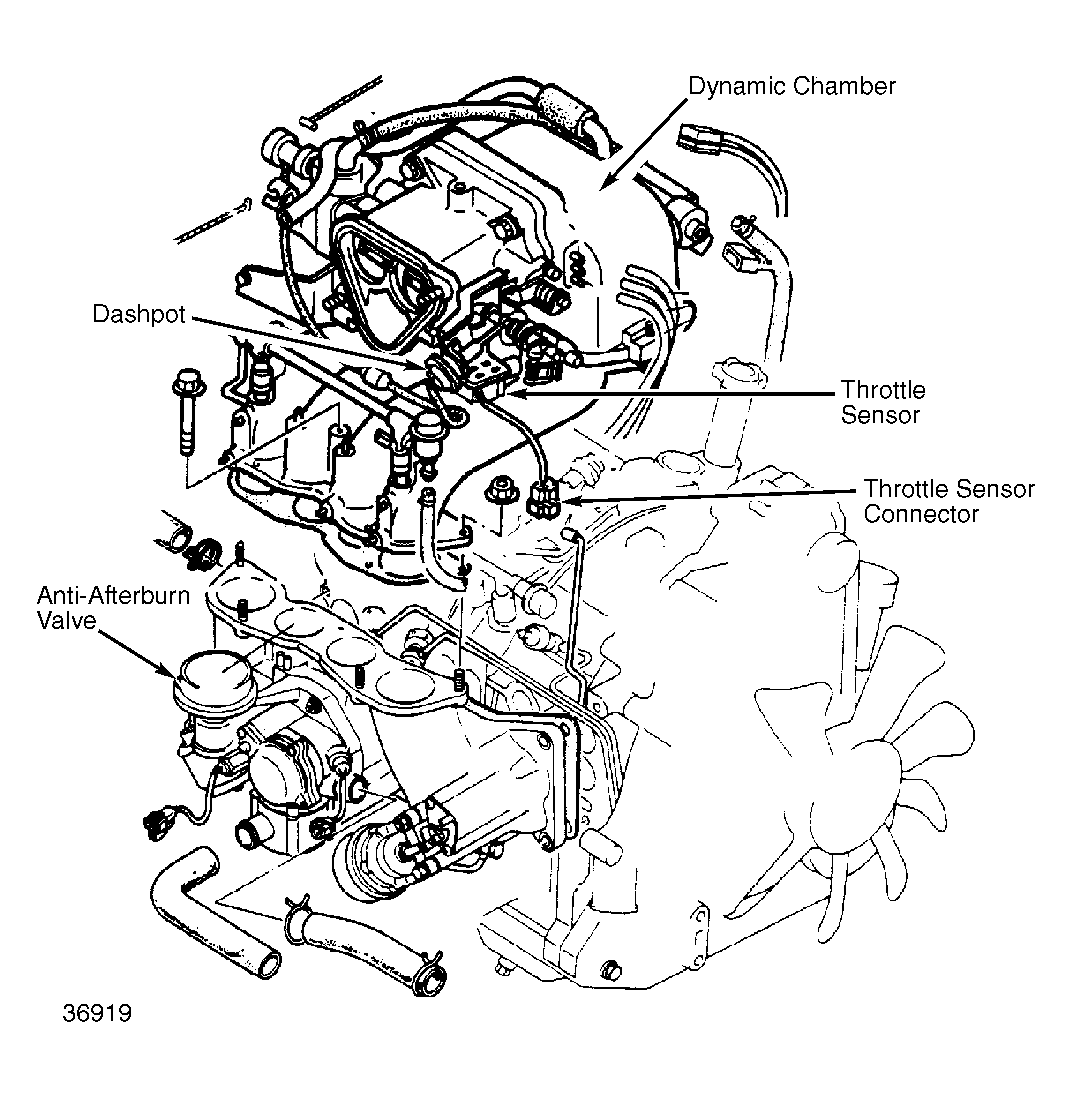 Dynamic Chamber

Dashpot

Throttle Sensor

Throttle Sensor Connector

Anti-Afterburn Valve

36919