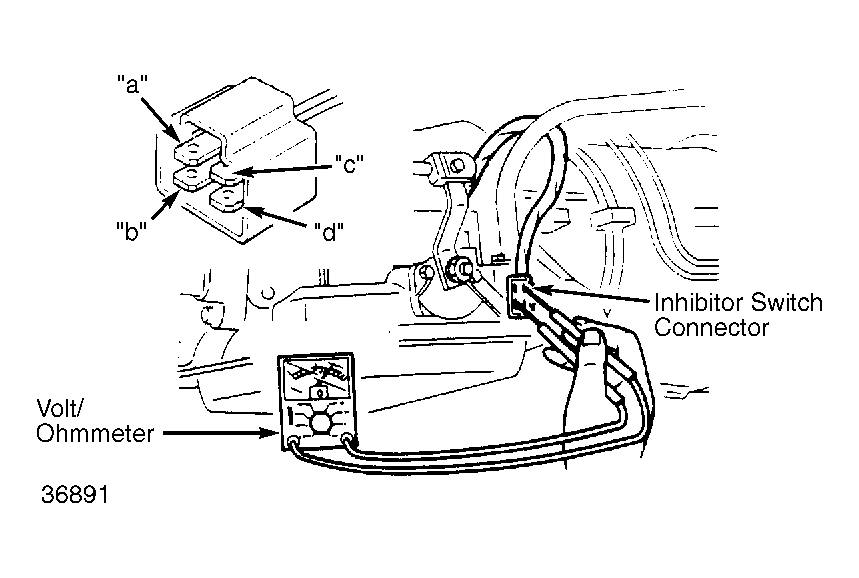 "a"

"c"

"b"

"d"

Inhibitor Switch Connector

Volt/ Ohmmeter

36891