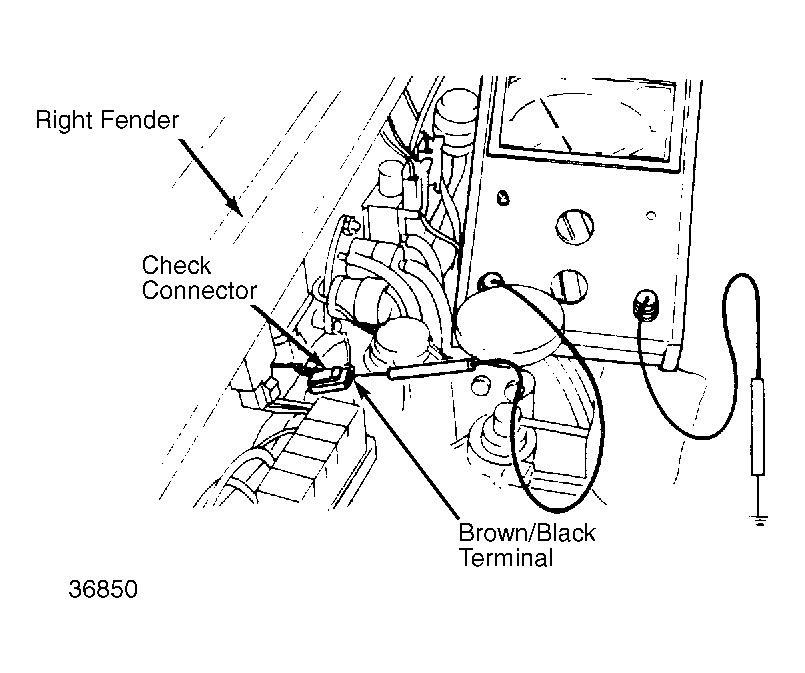 Right Fender

Check Connector

Brown/Black Terminal

36850