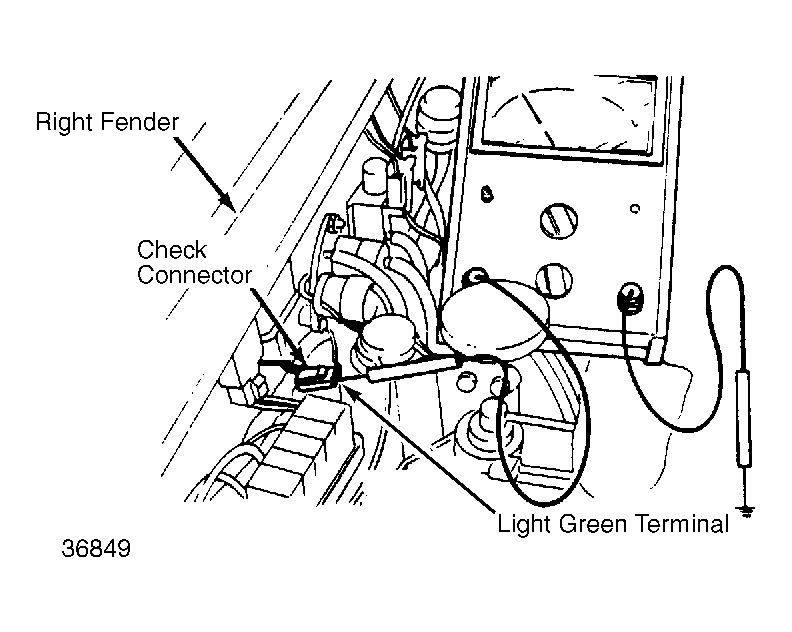 Right Fender

Check Connector

Light Green Terminal

36849