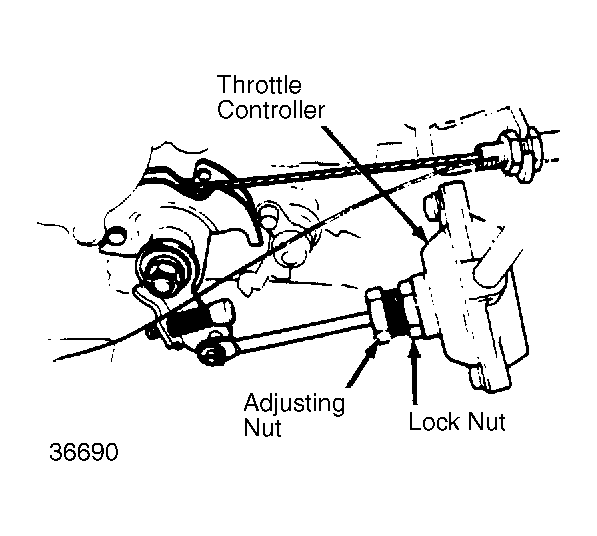 Throttle Controller

Adjusting Nut

Lock Nut

36690