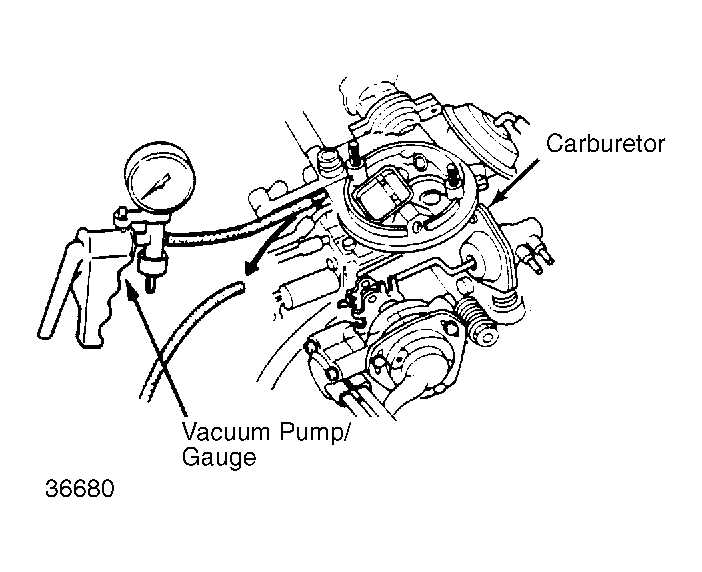 Carburetor

Vacuum Pump/ Gauge

36680