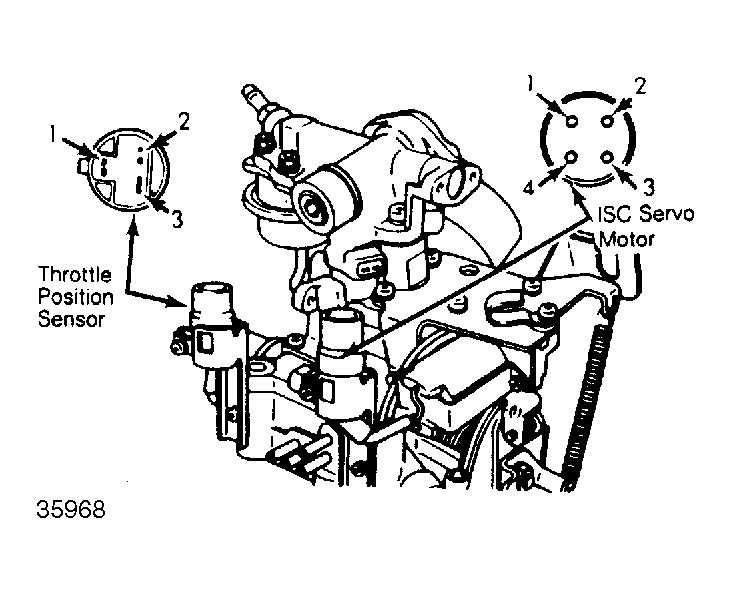 1
2
3
Throttle Position Sensor
1
2
4
3
ISC Servo Motor
35968