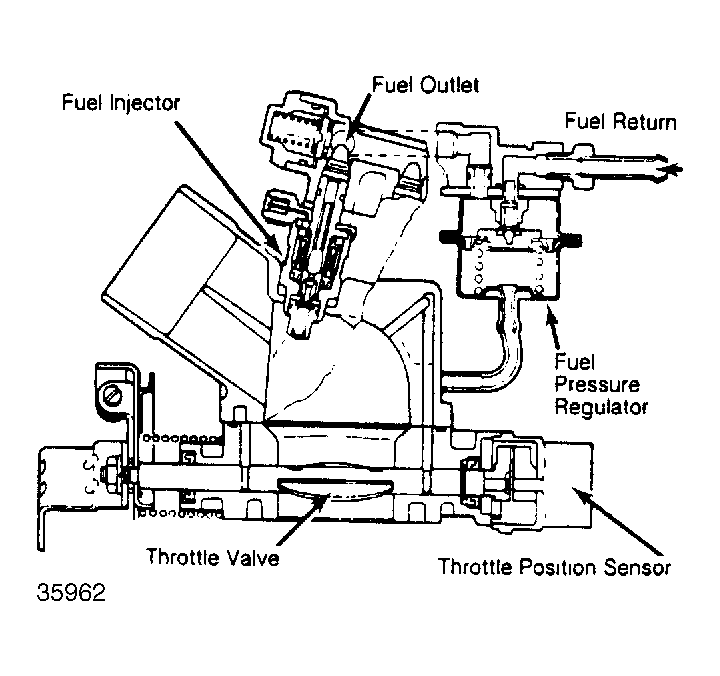 Fuel Injector

Fuel Outlet

Fuel Return

Fuel Pressure Regulator

Throttle Valve

Throttle Position Sensor

35962