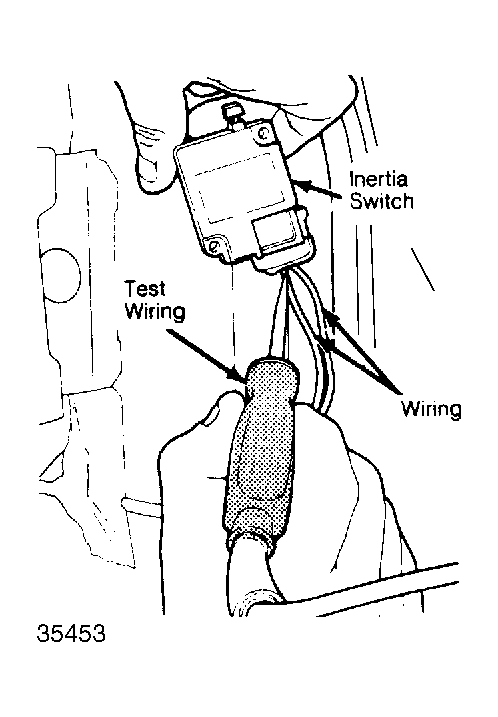 Inertia Switch

Test Wiring

Wiring

35453