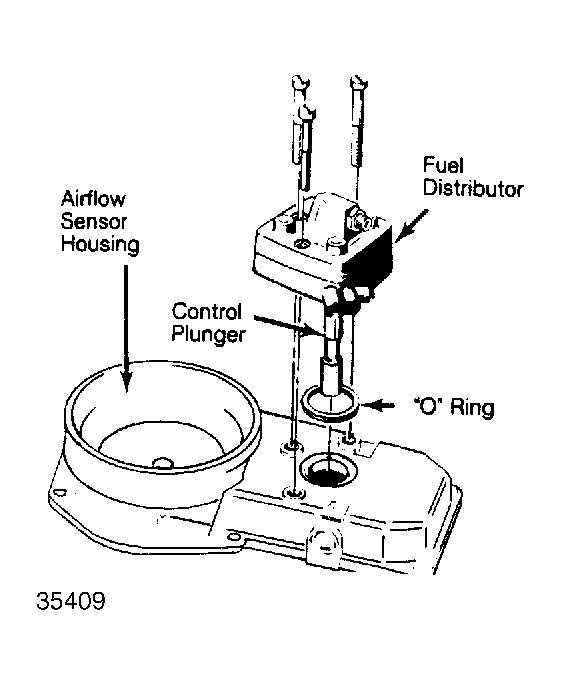 Fuel Distributor

Airflow Sensor Housing

Control Plunger

"O" Ring

35409