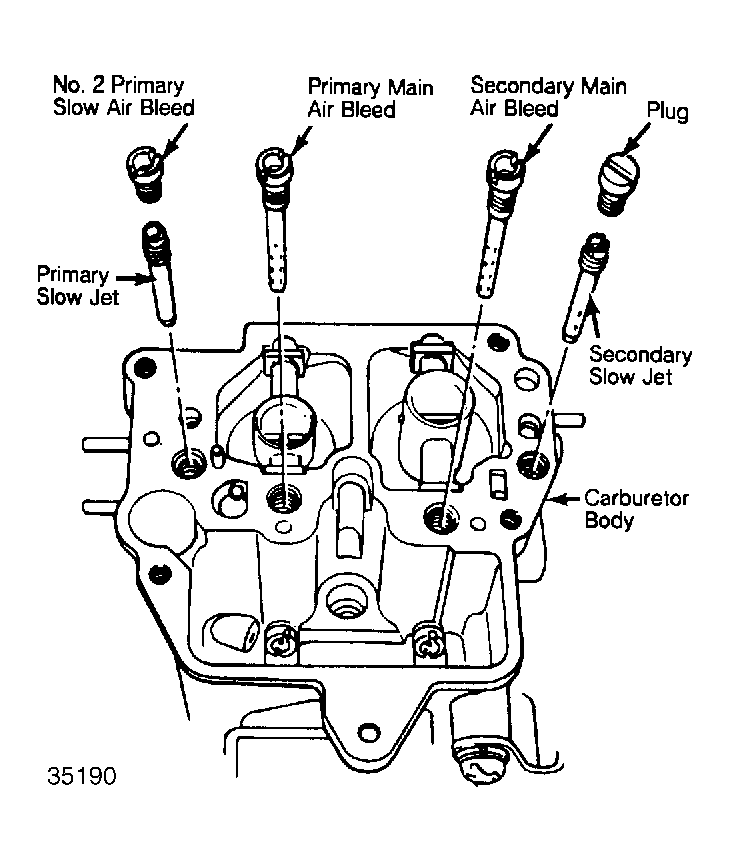 No. 2 Primary Slow Air Bleed

Primary Main Air Bleed

Secondary Main Air Bleed

Plug

Primary Slow Jet

Secondary Slow Jet

Carburetor Body

35190