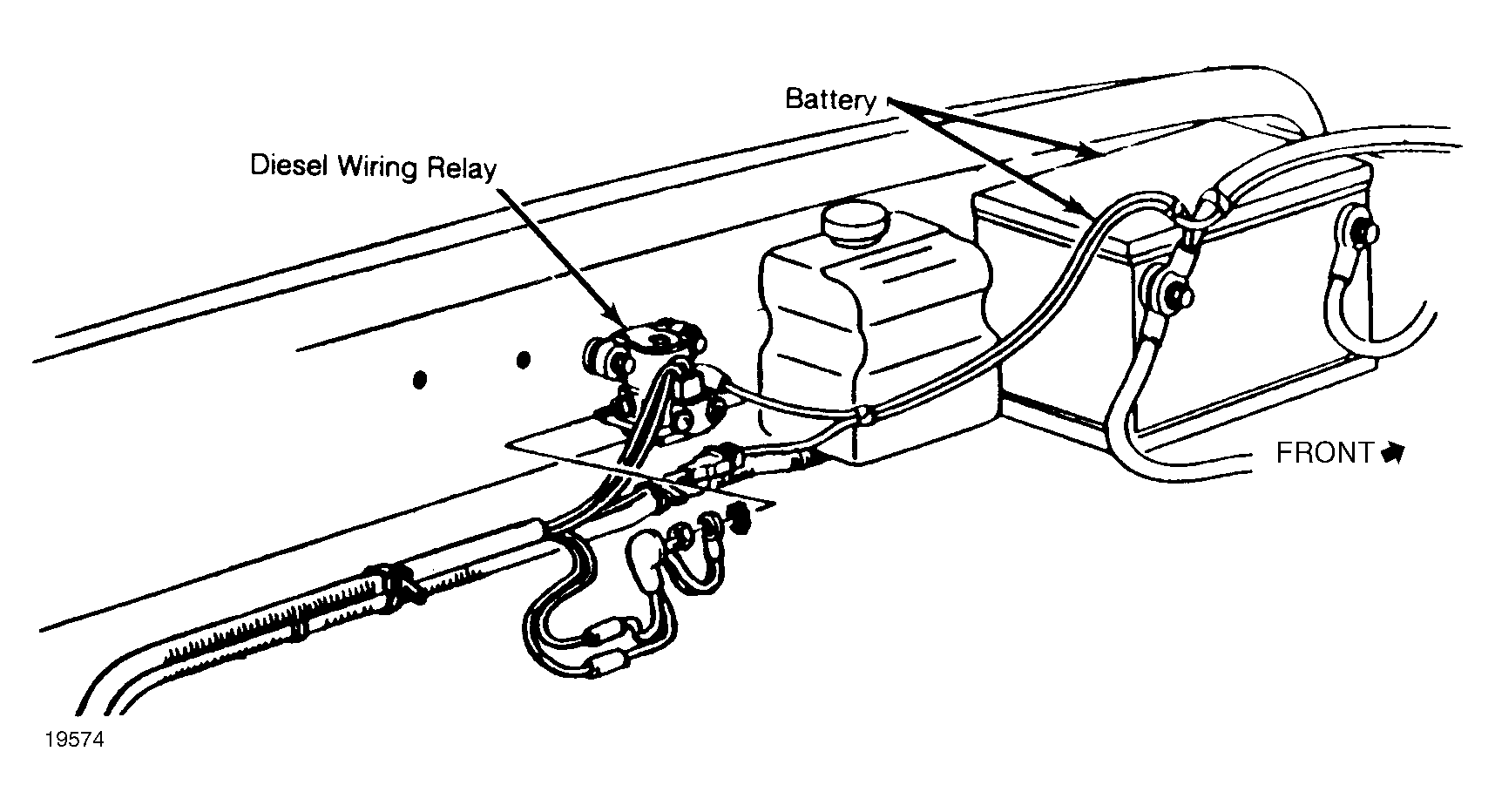 Battery

Diesel Wiring Relay

FRONT

19574