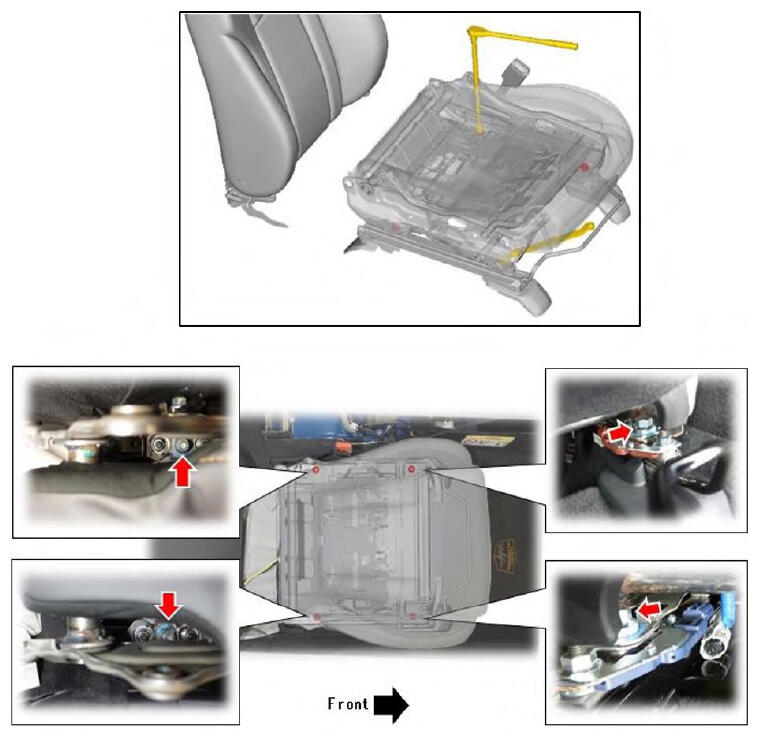 Front