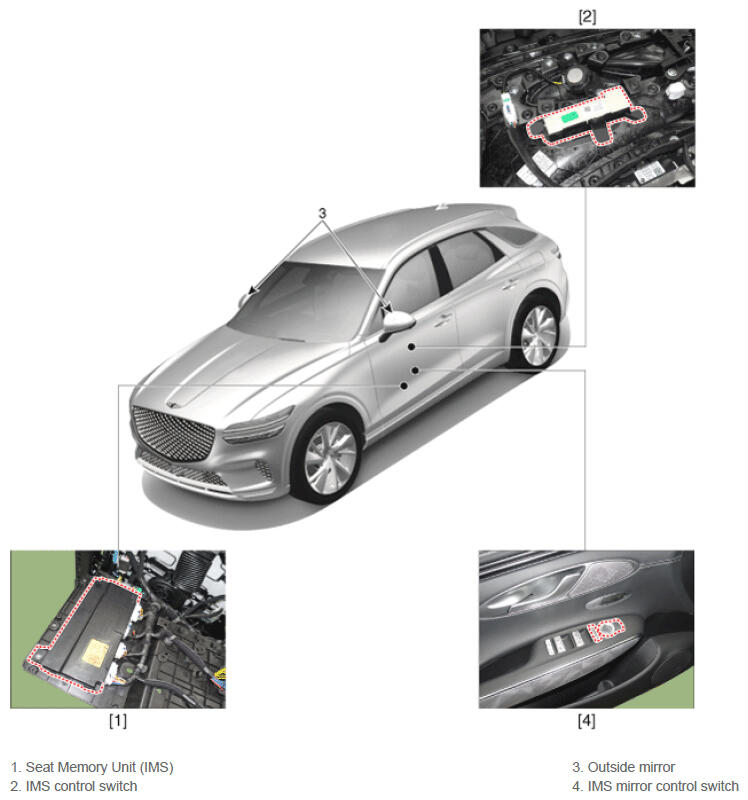 [2]

3

[1]

[4]

1. Seat Memory Unit (IMS)
2. IMS control switch

3. Outside mirror
4. IMS mirror control switch