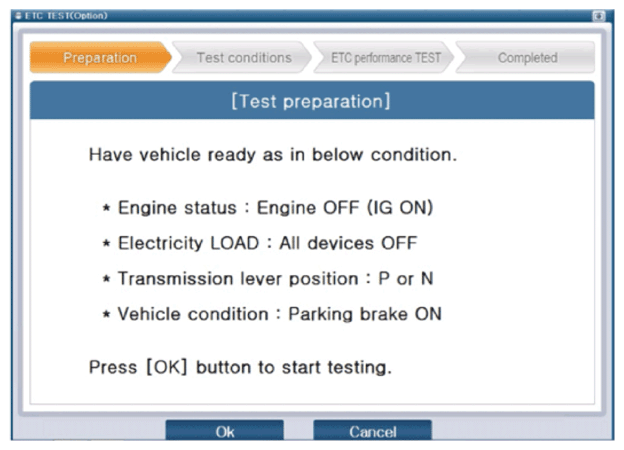 ETC TEST(Option)

Preparation
Test conditions
ETC performance TEST
Completed

[Test preparation]

Have vehicle ready as in below condition.

* Engine status : Engine OFF (IG ON)
* Electricity LOAD : All devices OFF
* Transmission lever position : P or N
* Vehicle condition : Parking brake ON

Press [OK] button to start testing.

Ok
Cancel