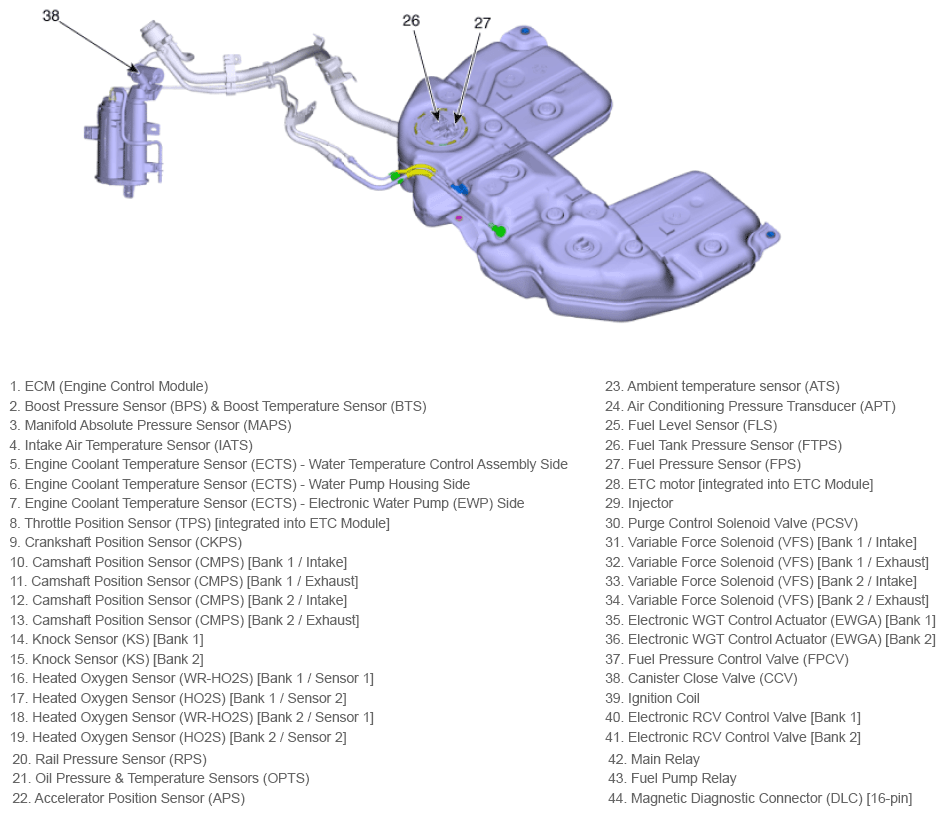 38

26

27

1. ECM (Engine Control Module)
2. Boost Pressure Sensor (BPS) & Boost Temperature Sensor (BTS)
3. Manifold Absolute Pressure Sensor (MAPS)
4. Intake Air Temperature Sensor (IATS)
5. Engine Coolant Temperature Sensor (ECTS) - Water Temperature Control Assembly Side
6. Engine Coolant Temperature Sensor (ECTS) - Water Pump Housing Side
7. Engine Coolant Temperature Sensor (ECTS) - Electronic Water Pump (EWP) Side
8. Throttle Position Sensor (TPS) [integrated into ETC Module]
9. Crankshaft Position Sensor (CKPS)
10. Camshaft Position Sensor (CMPS) [Bank 1 / Intake]
11. Camshaft Position Sensor (CMPS) [Bank 1 / Exhaust]
12. Camshaft Position Sensor (CMPS) [Bank 2 / Intake]
13. Camshaft Position Sensor (CMPS) [Bank 2 / Exhaust]
14. Knock Sensor (KS) [Bank 1]
15. Knock Sensor (KS) [Bank 2]
16. Heated Oxygen Sensor (WR-HO2S) [Bank 1 / Sensor 1]
17. Heated Oxygen Sensor (HO2S) [Bank 1 / Sensor 2]
18. Heated Oxygen Sensor (WR-HO2S) [Bank 2 / Sensor 1]
19. Heated Oxygen Sensor (HO2S) [Bank 2 / Sensor 2]
20. Rail Pressure Sensor (RPS)
21. Oil Pressure & Temperature Sensors (OPTS)
22. Accelerator Position Sensor (APS)

23. Ambient temperature sensor (ATS)
24. Air Conditioning Pressure Transducer (APT)
25. Fuel Level Sensor (FLS)
26. Fuel Tank Pressure Sensor (FTPS)
27. Fuel Pressure Sensor (FPS)
28. ETC motor [integrated into ETC Module]
29. Injector
30. Purge Control Solenoid Valve (PCSV)
31. Variable Force Solenoid (VFS) [Bank 1 / Intake]
32. Variable Force Solenoid (VFS) [Bank 1 / Exhaust]
33. Variable Force Solenoid (VFS) [Bank 2 / Intake]
34. Variable Force Solenoid (VFS) [Bank 2 / Exhaust]
35. Electronic WGT Control Actuator (EWGA) [Bank 1]
36. Electronic WGT Control Actuator (EWGA) [Bank 2]
37. Fuel Pressure Control Valve (FPCV)
38. Canister Close Valve (CCV)
39. Ignition Coil
40. Electronic RCV Control Valve [Bank 1]
41. Electronic RCV Control Valve [Bank 2]
42. Main Relay
43. Fuel Pump Relay
44. Magnetic Diagnostic Connector (DLC) [16-pin]