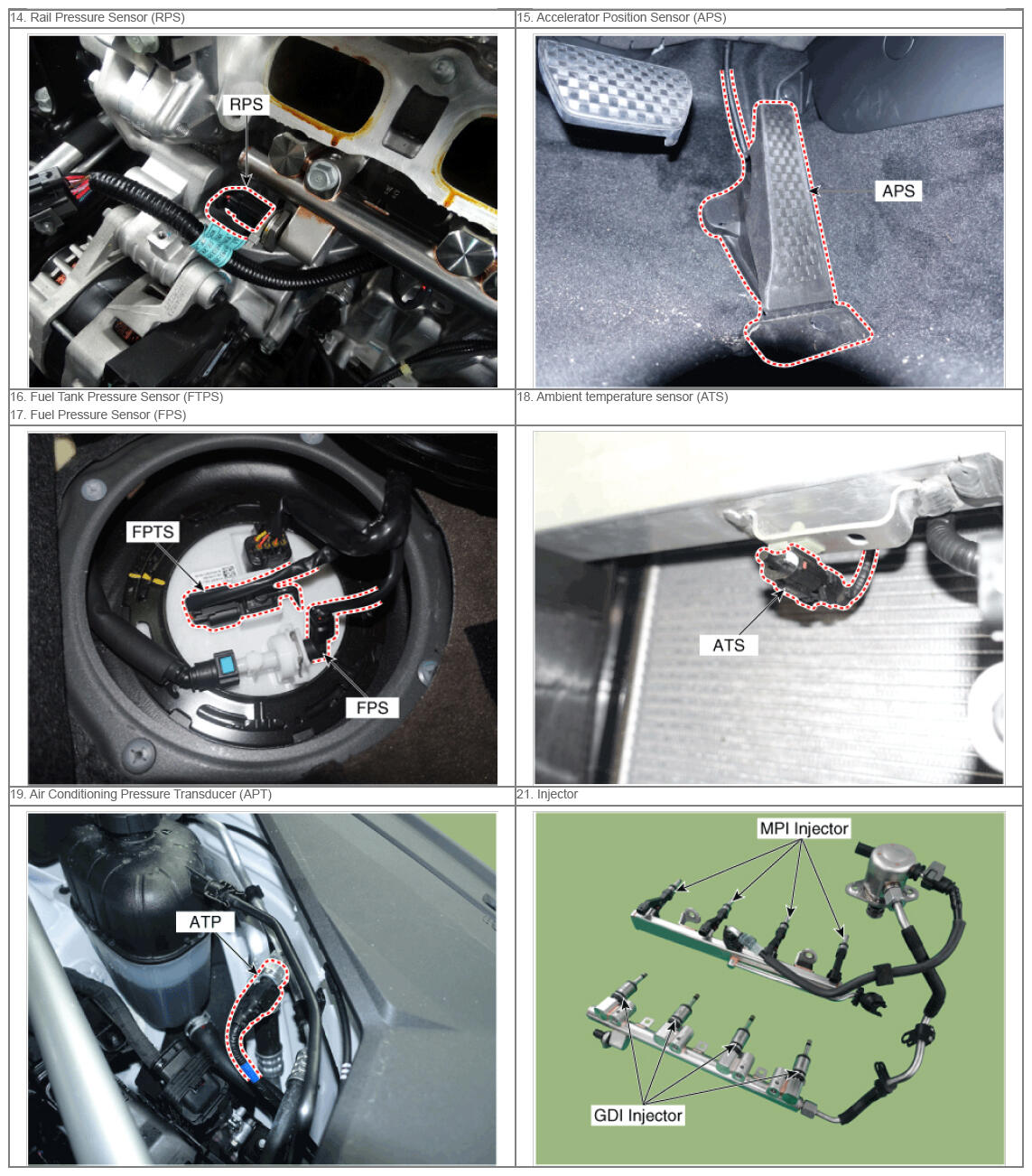 | 14. Rail Pressure Sensor (RPS) | 15. Accelerator Position Sensor (APS) |
|---|---|
| RPS | APS |
| 16. Fuel Tank Pressure Sensor (FTPS)<br>17. Fuel Pressure Sensor (FPS) | 18. Ambient temperature sensor (ATS) |
| FPTS<br>FPS | ATS |
| 19. Air Conditioning Pressure Transducer (APT) | 21. Injector |
| ATP | MPI Injector<br>GDI Injector |