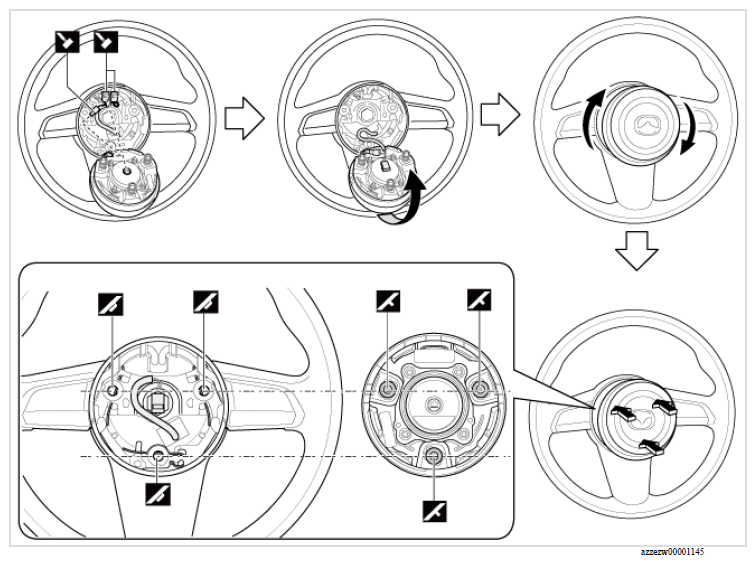 azzezw00001145