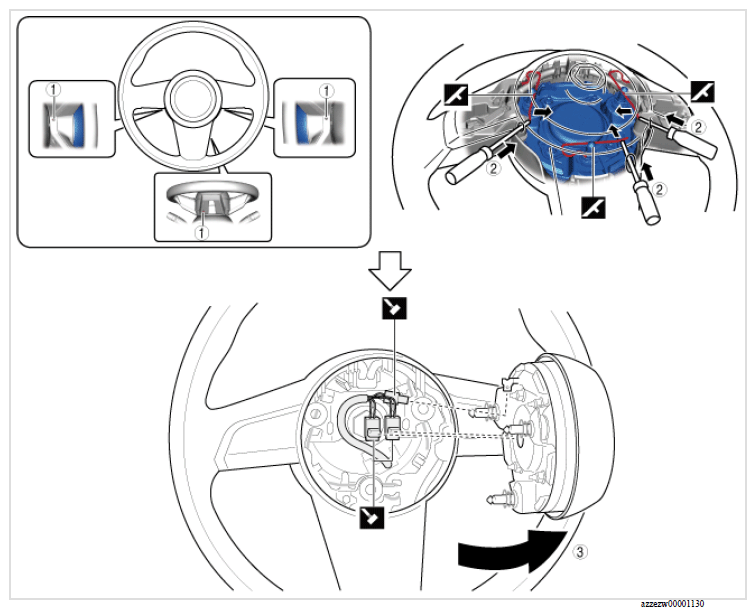 1
1
1
2
2
2
3
azzezw00001130