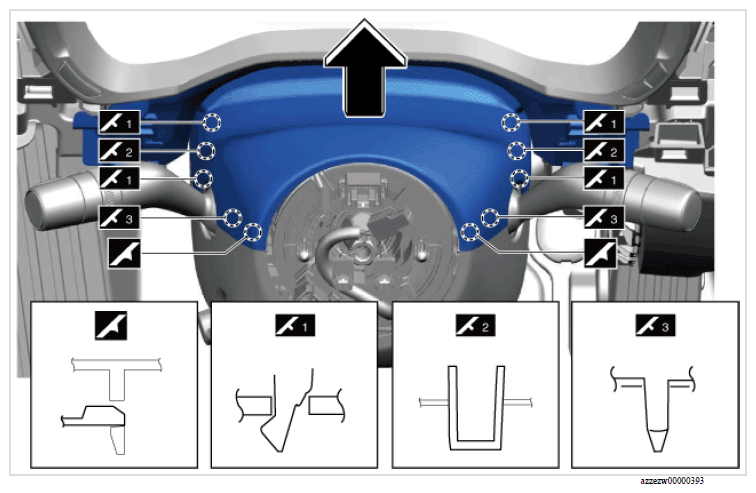 1
2
1
3
1
2
1
3
1
2
3
azzezw00000393