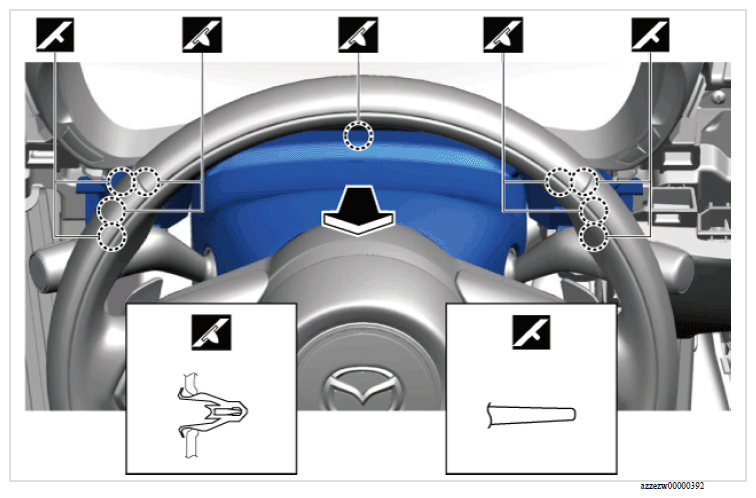 azzezw00000392