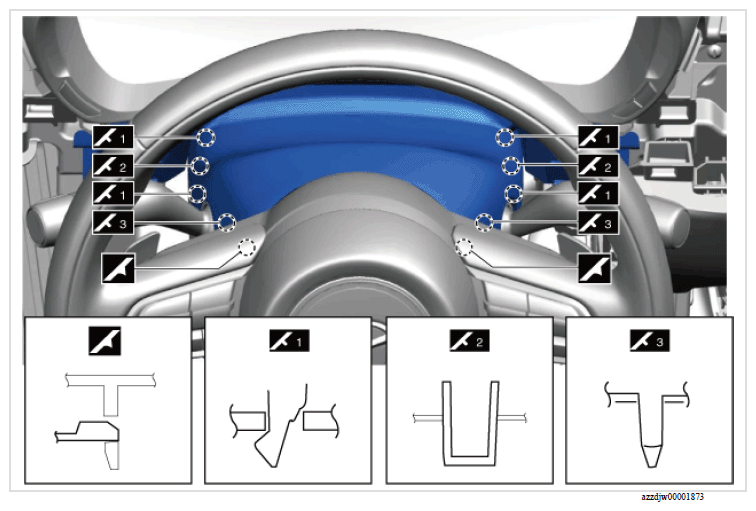 1
2
1
3

1
2
1
3

1

2

3

azzdjw00001873