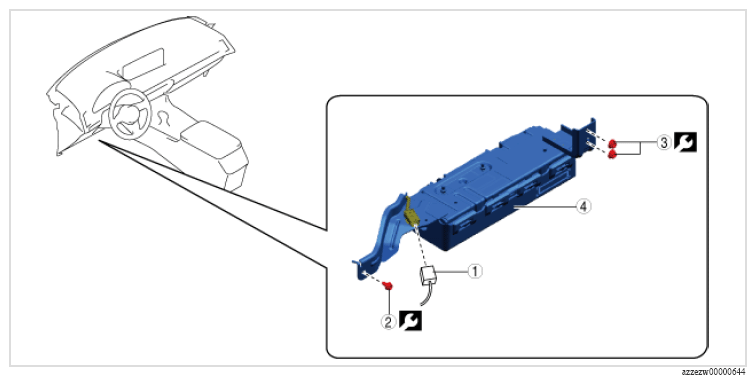 ③
④
①
②
azzezw00000644