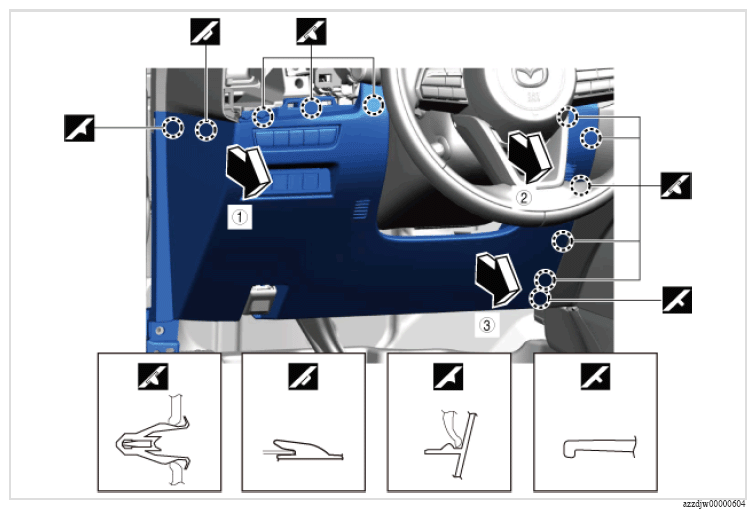 1
2
3
azzdjw00000604