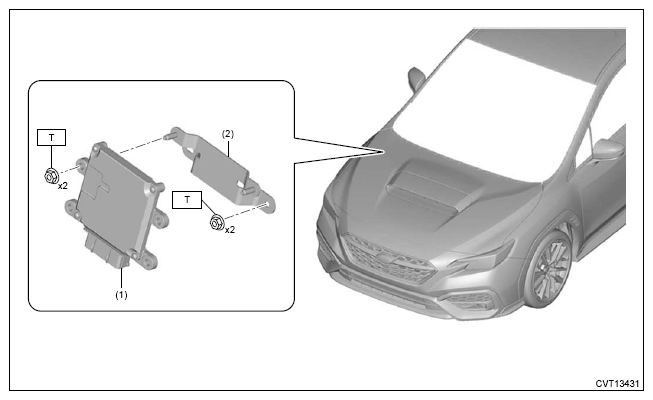 T

x2

(2)

T

x2

(1)

CVT13431