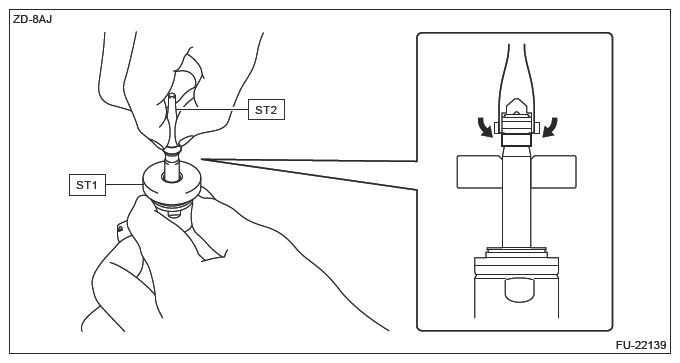 ZD-8AJ

ST2

ST1

FU-22139