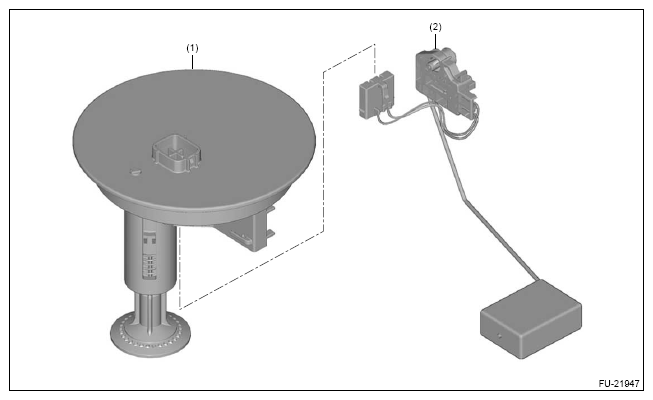 (1)

(2)

FU-21947