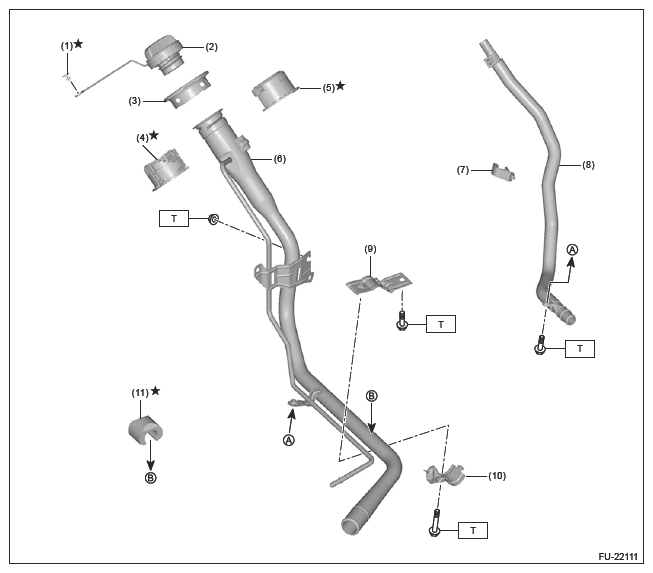 (1)★
(2)
(3)
(5)★
(4)★
(6)
(7)
(8)
T
(9)
A
T
T
(11)★
B
A
B
(10)
T
FU-22111