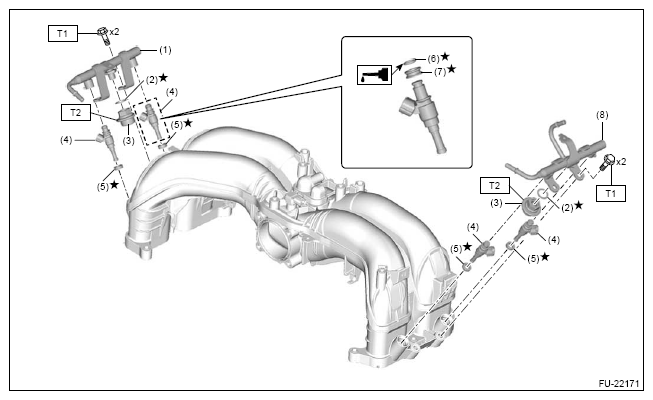 T1
x2
(1)
(2)★
(4)
T2
(3)
(5)★
(4)
(5)★
(6)★
(7)★
(8)
x2
T1
T2
(3)
(2)★
(4)
(4)
(5)★
(5)★
FU-22171